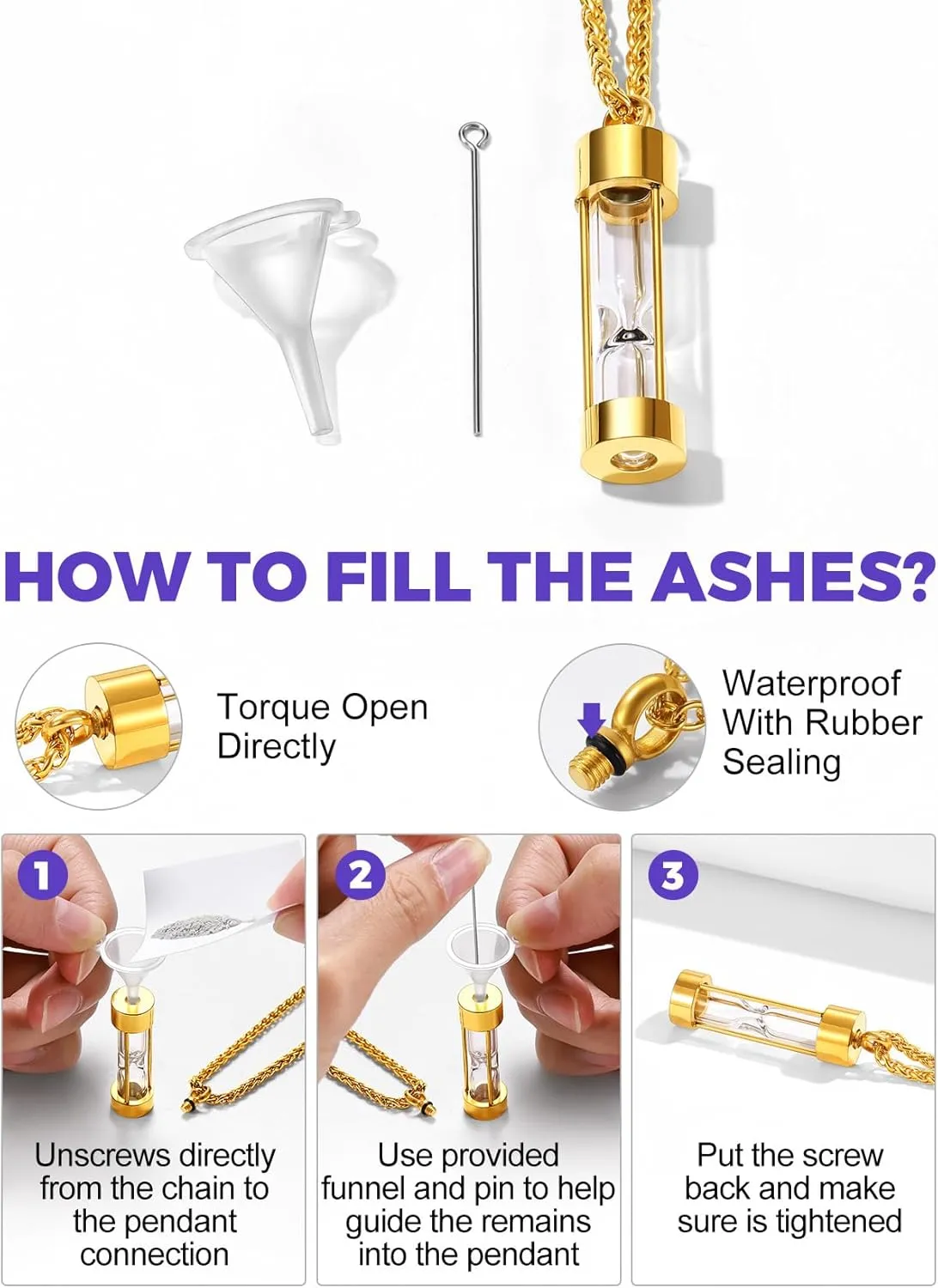 HOW TO FILL THE ASHES?

Torque Open Directly

Waterproof With Rubber Sealing

1
Unscrews directly from the chain to the pendant connection

2
Use provided funnel and pin to help guide the remains into the pendant

3
Put the screw back and make sure is tightened